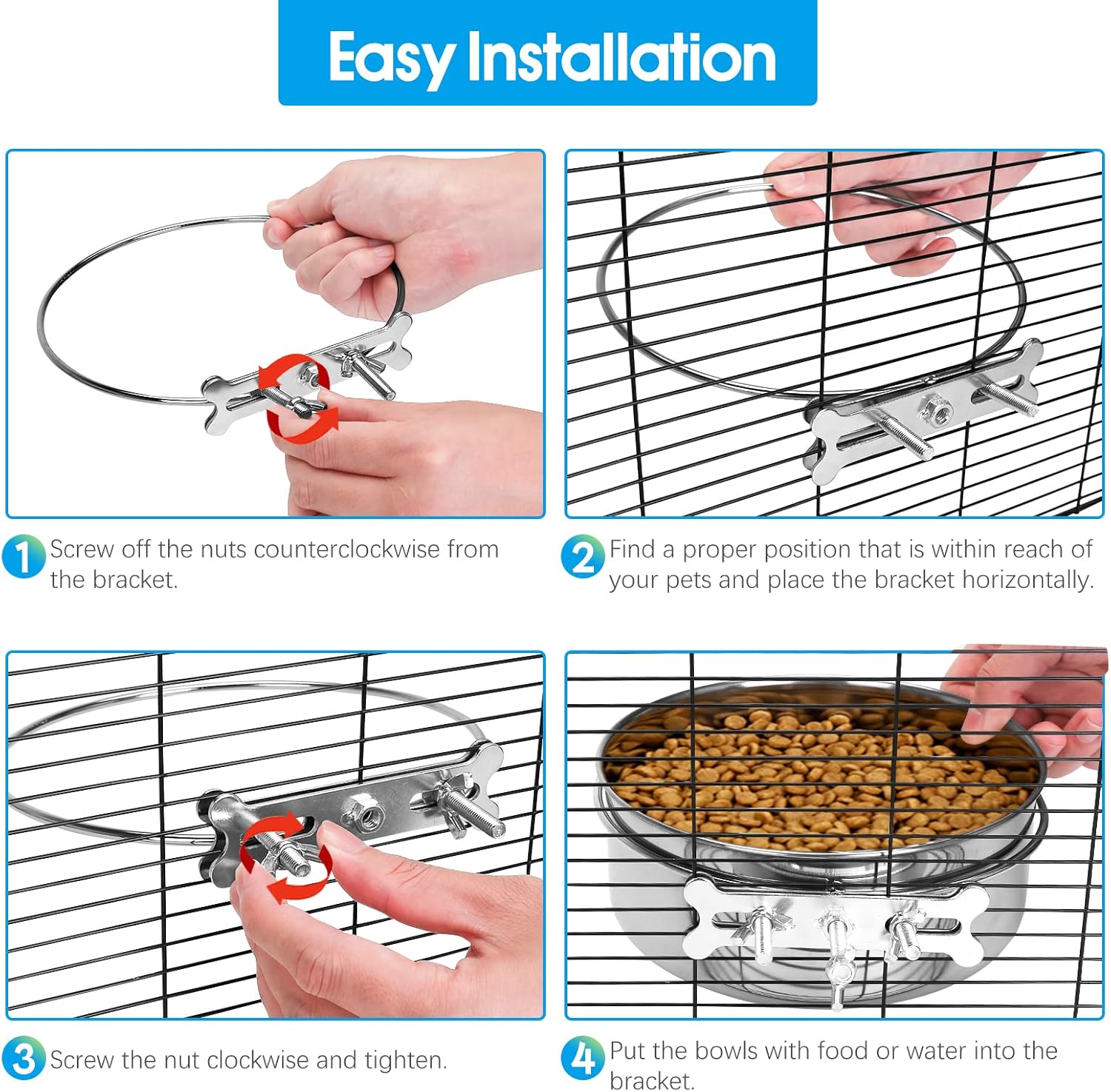 Easy Installation

1 Screw off the nuts counterclockwise from the bracket.

2 Find a proper position that is within reach of your pets and place the bracket horizontally.

3 Screw the nut clockwise and tighten.

4 Put the bowls with food or water into the bracket.